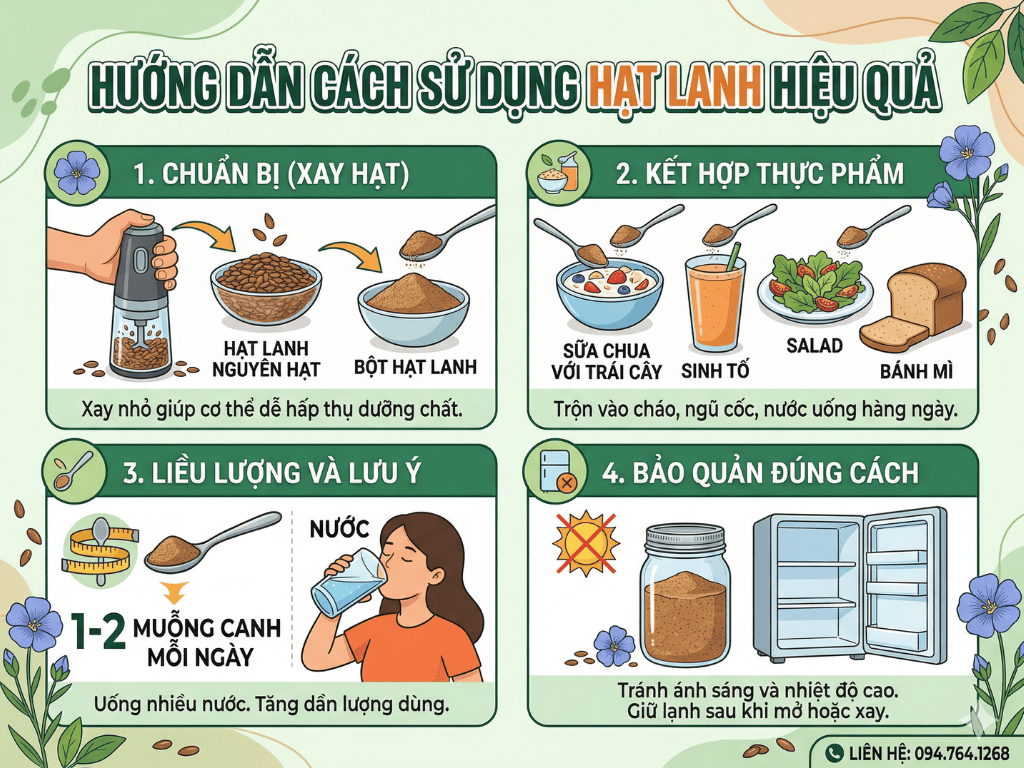 HƯỚNG DẪN CÁCH SỬ DỤNG HẠT LANH HIỆU QUẢ

1. CHUẨN BỊ (XAY HẠT)

HẠT LANH NGUYÊN HẠT

BỘT HẠT LANH

Xay nhỏ giúp cơ thể dễ hấp thụ dưỡng chất.

2. KẾT HỢP THỰC PHẨM

SỮA CHUA VỚI TRÁI CÂY

SINH TỐ

SALAD

BÁNH MÌ

Trộn vào cháo, ngũ cốc, nước uống hàng ngày.

3. LIỀU LƯỢNG VÀ LƯU Ý

1-2 MUỖNG CANH MỖI NGÀY

NƯỚC

Uống nhiều nước. Tăng dần lượng dùng.

4. BẢO QUẢN ĐÚNG CÁCH

Tránh ánh sáng và nhiệt độ cao.
Giữ lạnh sau khi mở hoặc xay.

LIÊN HỆ: 094.764.1268